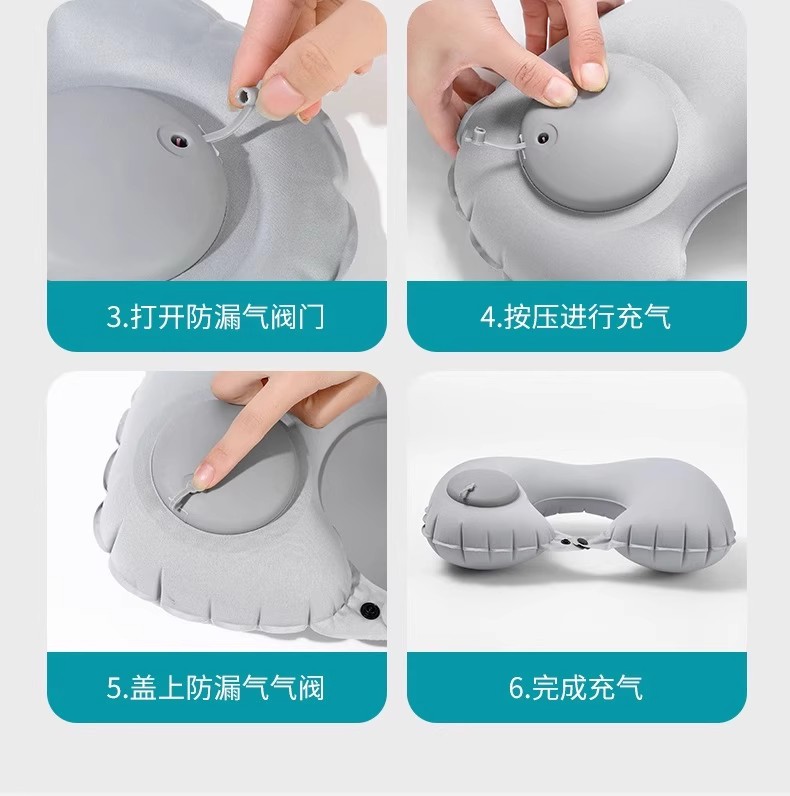 3.打开防漏气阀门

4.按压进行充气

5.盖上防漏气气阀

6.完成充气